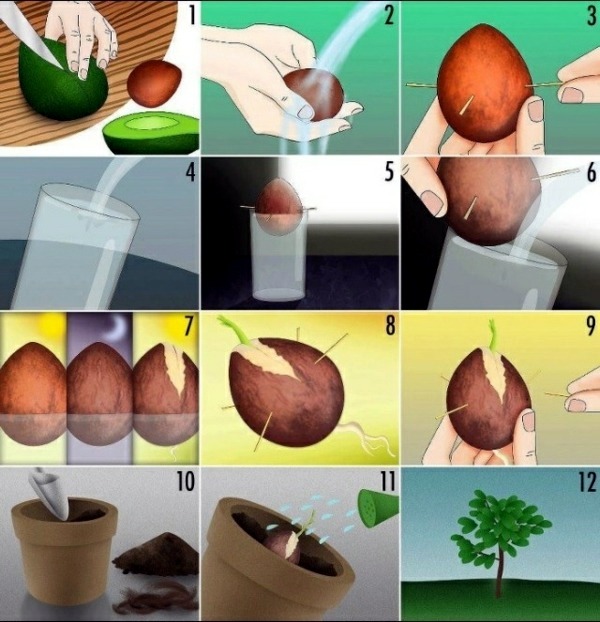 1
2
3
4
5
6
7
8
9
10
11
12