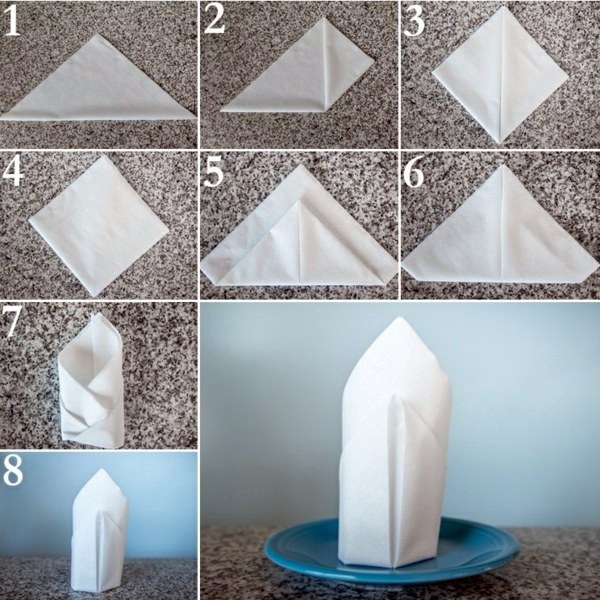 1
2
3
4
5
6
7
8