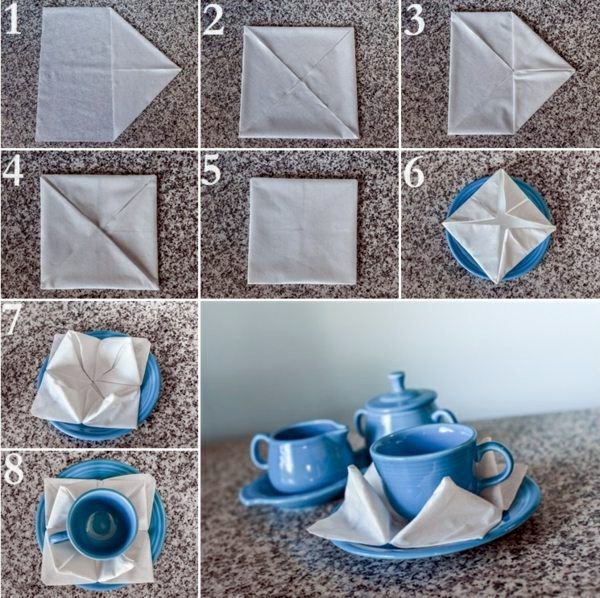 1

2

3

4

5

6

7

8